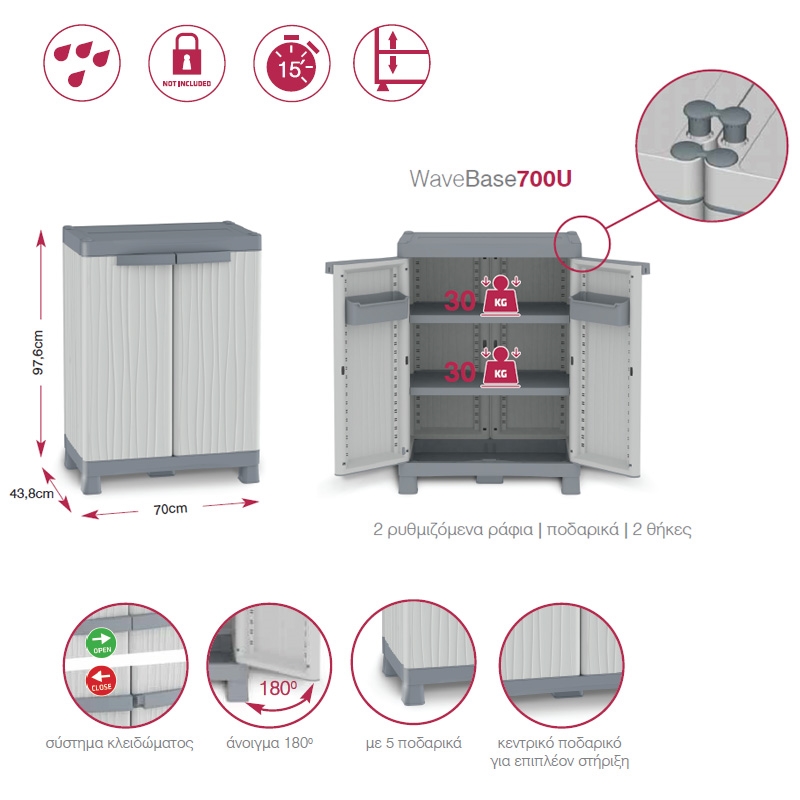 NOT INCLUDED

15'

WaveBase700U

97,6cm

43,8cm

70cm

30 KG

30 KG

2 ρυθμιζόμενα ράφια | ποδαρικά | 2 θήκες

OPEN

CLOSE

180º

σύστημα κλειδώματος

άνοιγμα 180º

με 5 ποδαρικά

κεντρικό ποδαρικό για επιπλέον στήριξη